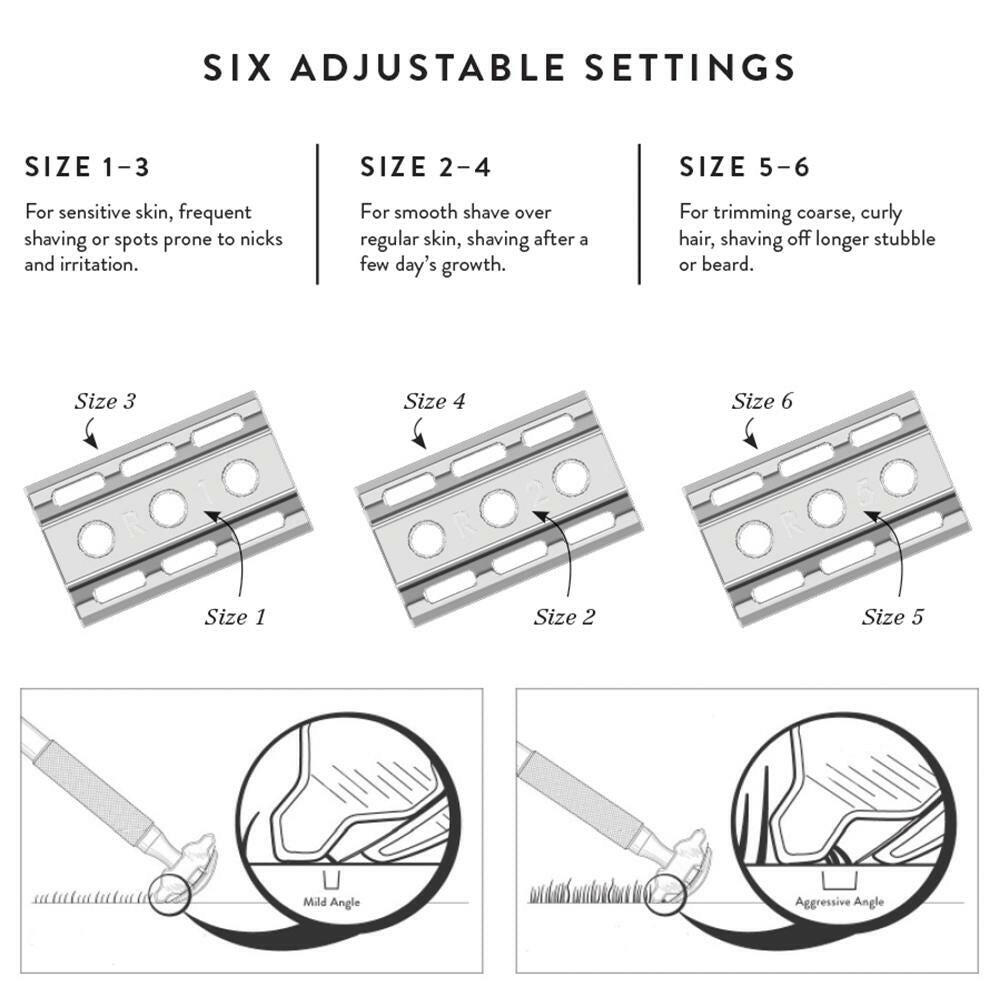 SIX ADJUSTABLE SETTINGS

SIZE 1–3

For sensitive skin, frequent shaving or spots prone to nicks and irritation.

SIZE 2–4

For smooth shave over regular skin, shaving after a few day's growth.

SIZE 5–6

For trimming coarse, curly hair, shaving off longer stubble or beard.

Size 3

R 1

Size 1

Size 4

R 2

Size 2

Size 6

R 5

Size 5

Mild Angle

Aggressive Angle