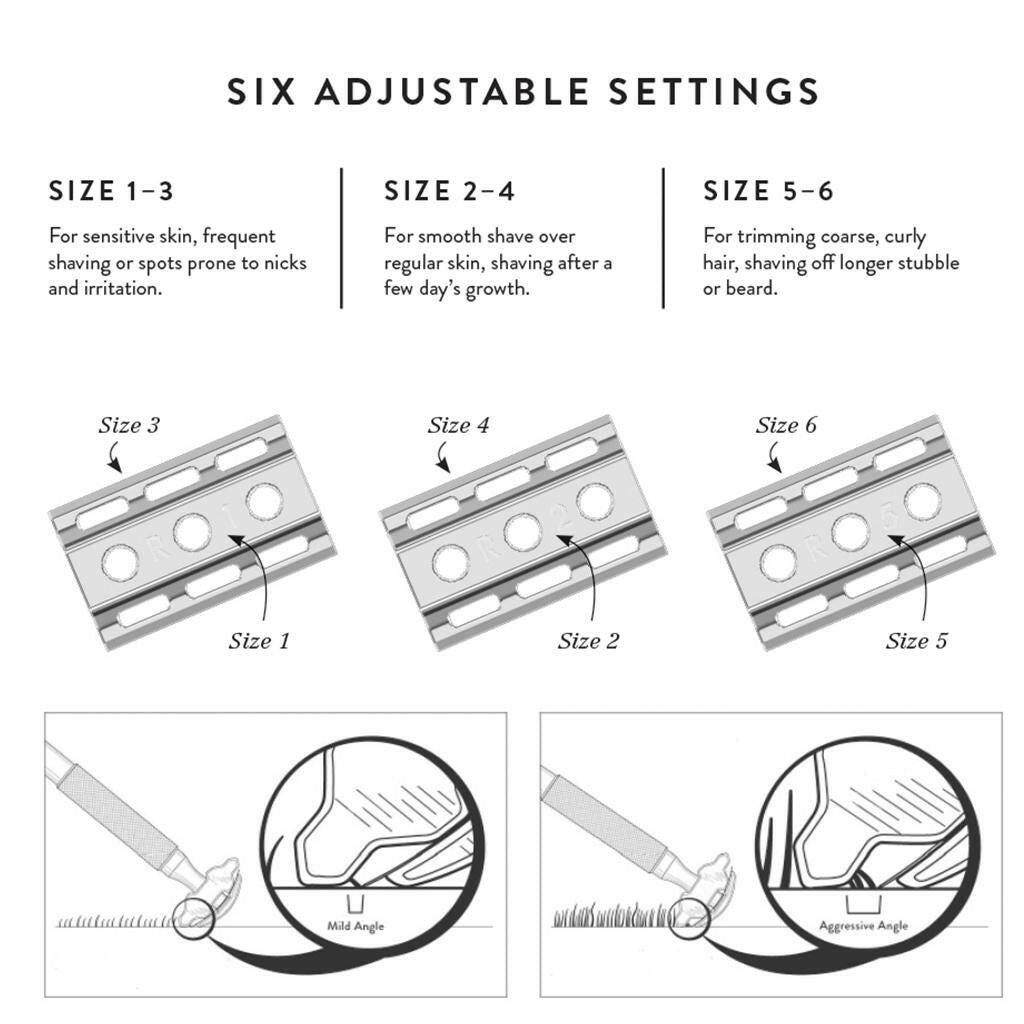 SIX ADJUSTABLE SETTINGS

SIZE 1–3

For sensitive skin, frequent shaving or spots prone to nicks and irritation.

SIZE 2–4

For smooth shave over regular skin, shaving after a few day's growth.

SIZE 5–6

For trimming coarse, curly hair, shaving off longer stubble or beard.

Size 3

R 1

Size 1

Size 4

R 2

Size 2

Size 6

R 3

Size 5

Mild Angle

Aggressive Angle